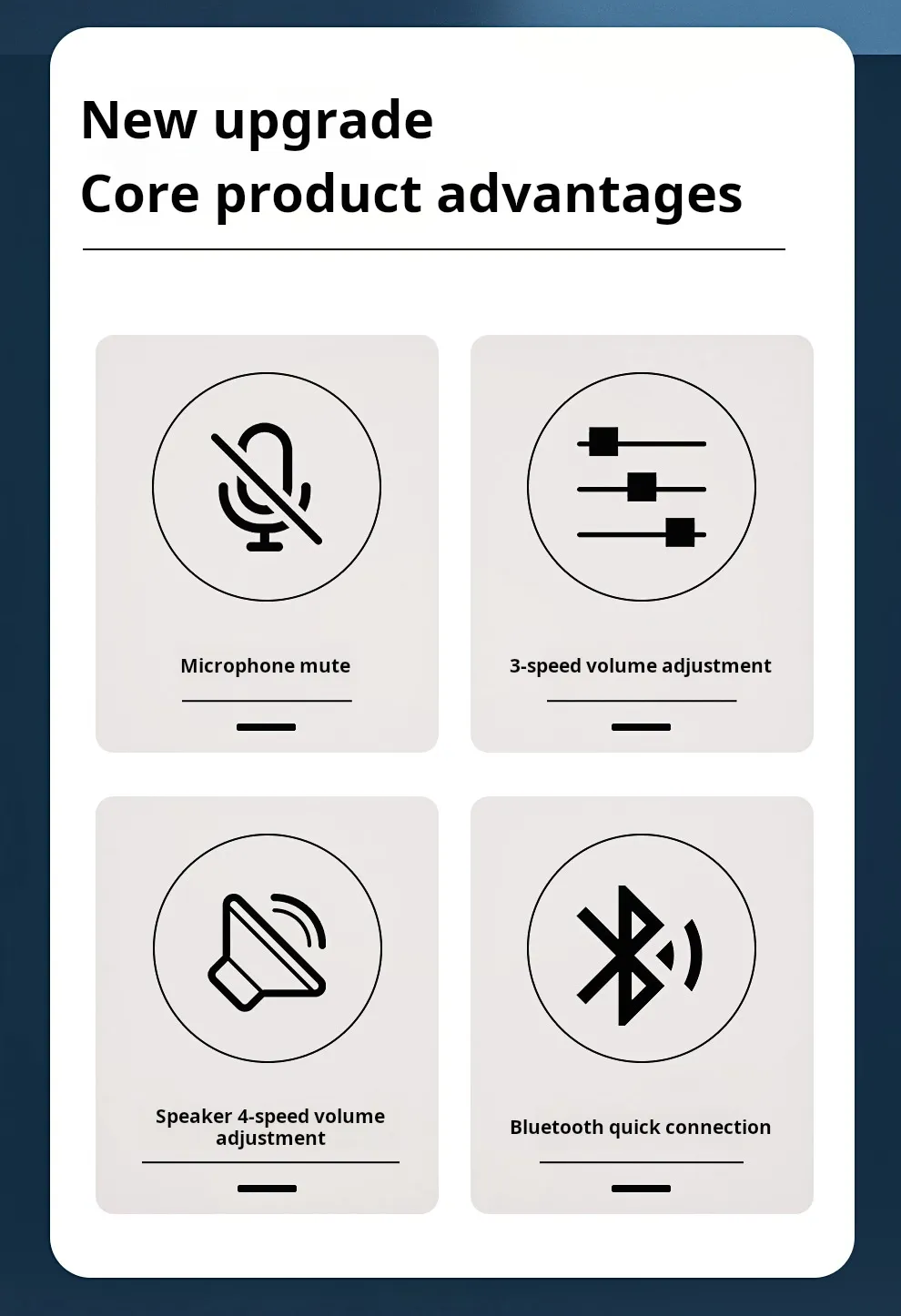 New upgrade
Core product advantages

Microphone mute

3-speed volume adjustment

Speaker 4-speed volume adjustment

Bluetooth quick connection